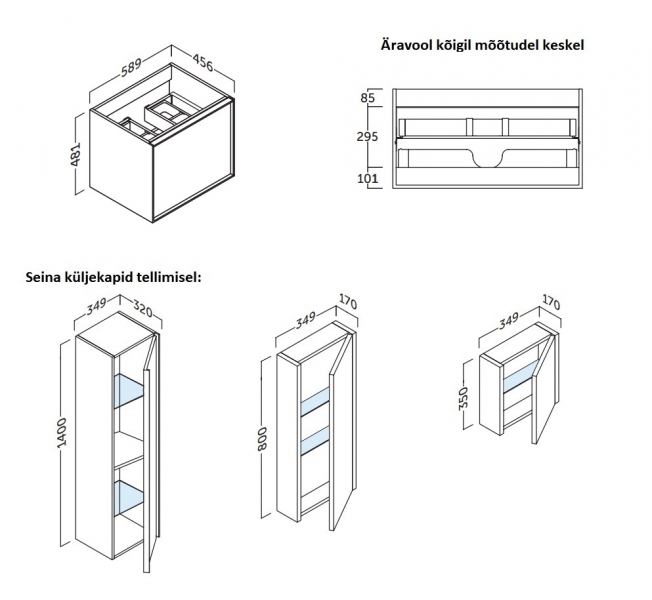 589
456
481

Äravool kõigil mõõtudel keskel

85
295
101

Seina küljekapid tellimisel:

349
320
1400

349
170
800

349
170
350